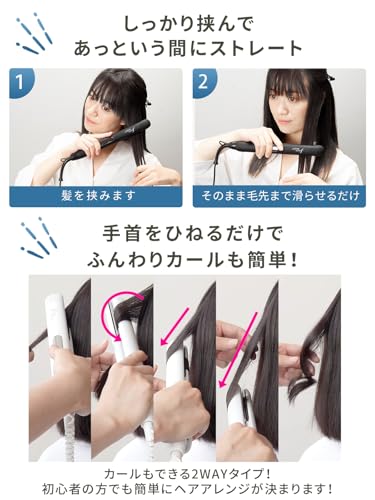 しっかり挟んで
あっという間にストレート

1

髪を挟みます

2

そのまま毛先まで滑らせるだけ

手首をひねるだけで
ふんわりカールも簡単！

カールもできる2WAYタイプ！
初心者の方でも簡単にヘアアレンジが決まります！