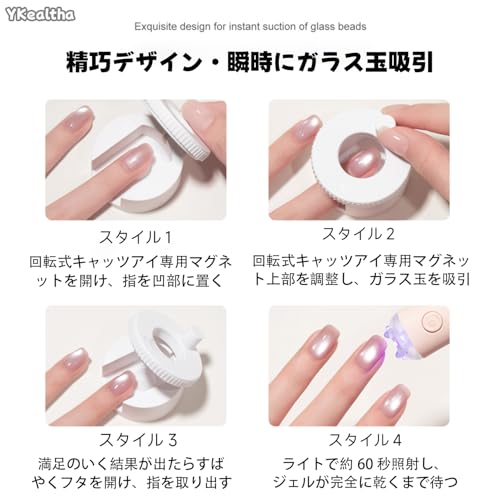 YKealtha

Exquisite design for instant suction of glass beads

精巧デザイン・瞬時にガラス玉吸引

スタイル 1
回転式キャッツアイ専用マグネットを開け、指を凹部に置く

スタイル 2
回転式キャッツアイ専用マグネット上部を調整し、ガラス玉を吸引

スタイル 3
満足のいく結果が出たらすばやくフタを開け、指を取り出す

スタイル 4
ライトで約 60 秒照射し、ジェルが完全に乾くまで待つ